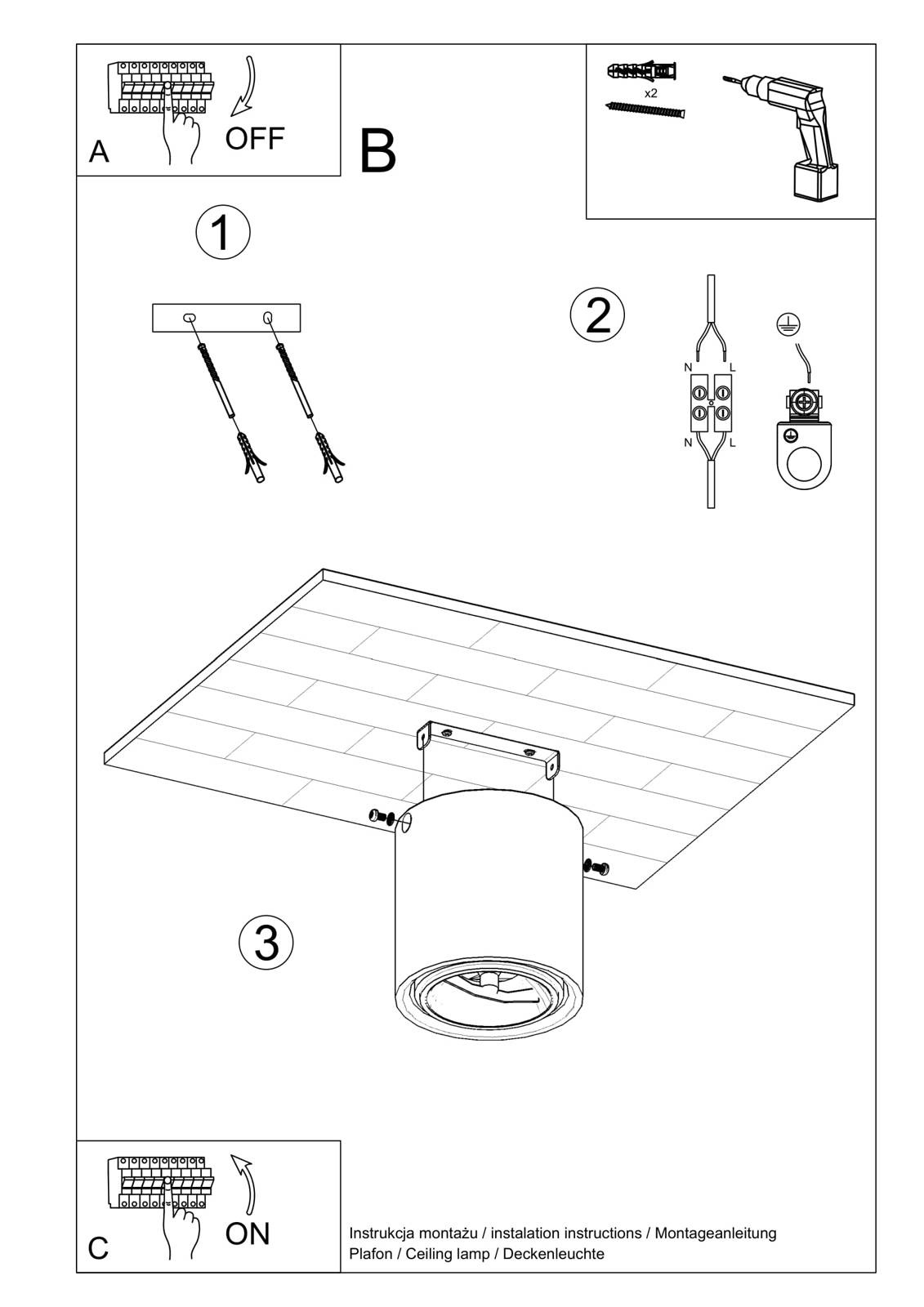 A
OFF

B

x2

1

2

N L
N L

3

C
ON

Instrukcja montażu / instalation instructions / Montageanleitung
Plafon / Ceiling lamp / Deckenleuchte