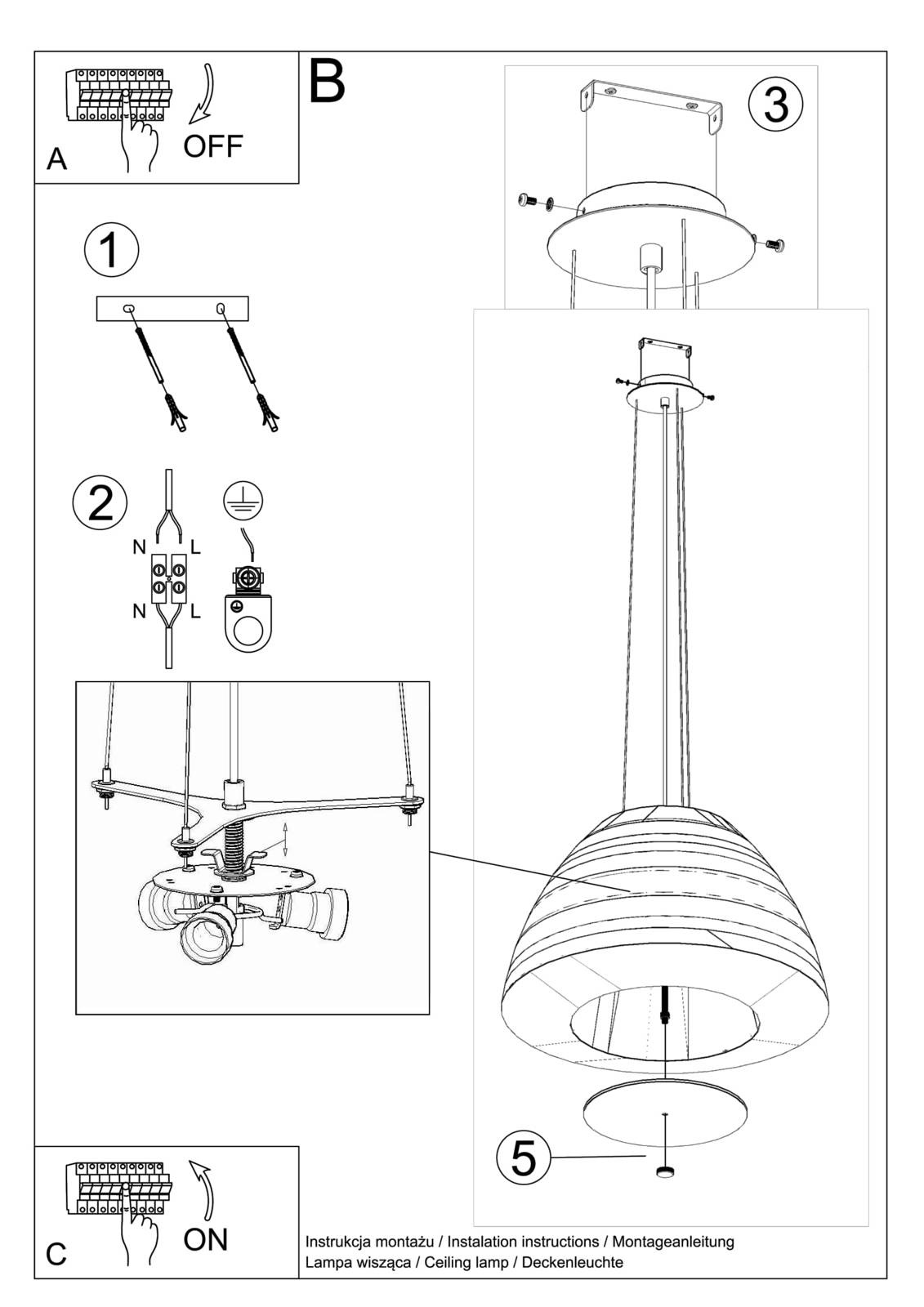 A
OFF

B

3

1

2

N
L
N
L

5

C
ON

Instrukcja montażu / Instalation instructions / Montageanleitung
Lampa wisząca / Ceiling lamp / Deckenleuchte