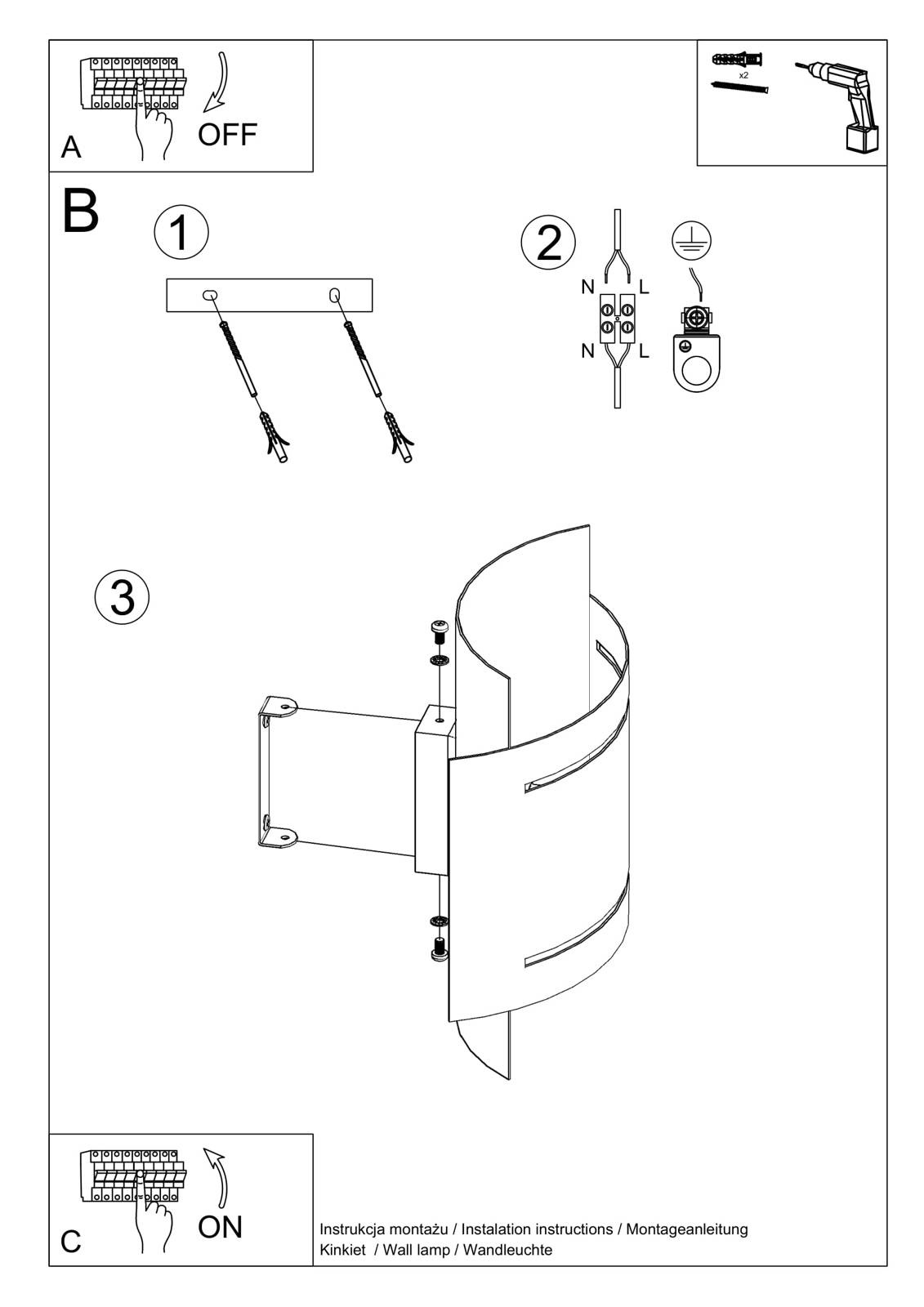 A
OFF

x2

B
1

2
N
L
N
L

3

C
ON

Instrukcja montażu / Instalation instructions / Montageanleitung
Kinkiet / Wall lamp / Wandleuchte