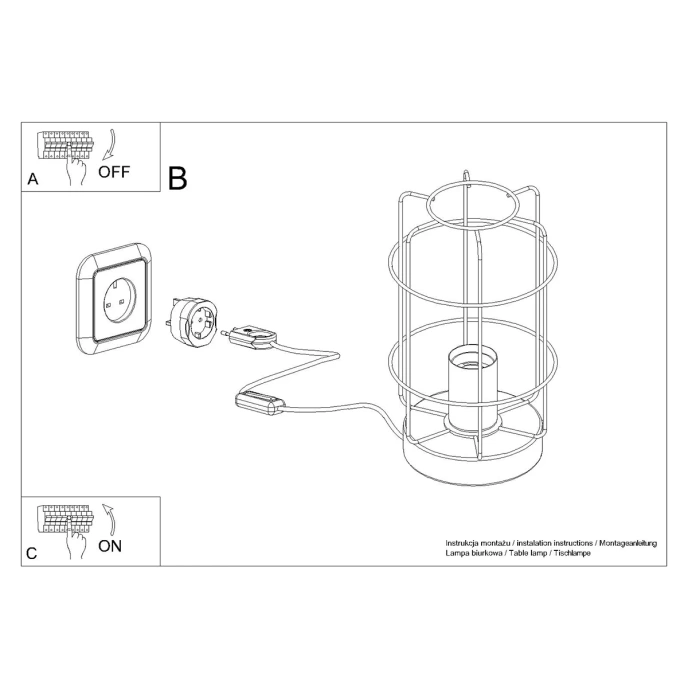 A OFF

B

C ON

Instrukcja montażu / instalation instructions / Montageanleitung
Lampa biurkowa / Table lamp / Tischlampe