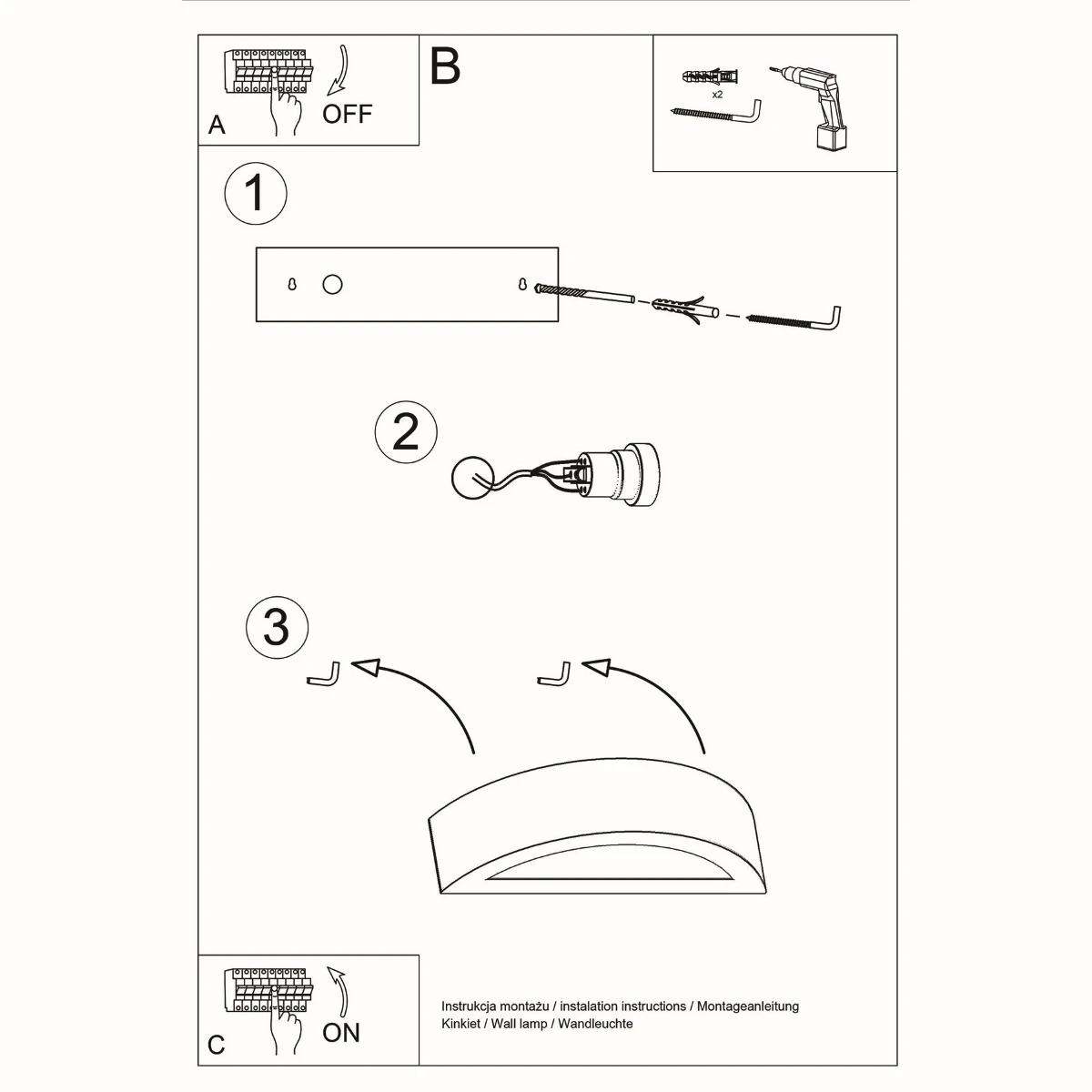 A

OFF

B

x2

1

2

3

C

ON

Instrukcja montażu / instalation instructions / Montageanleitung
Kinkiet / Wall lamp / Wandleuchte