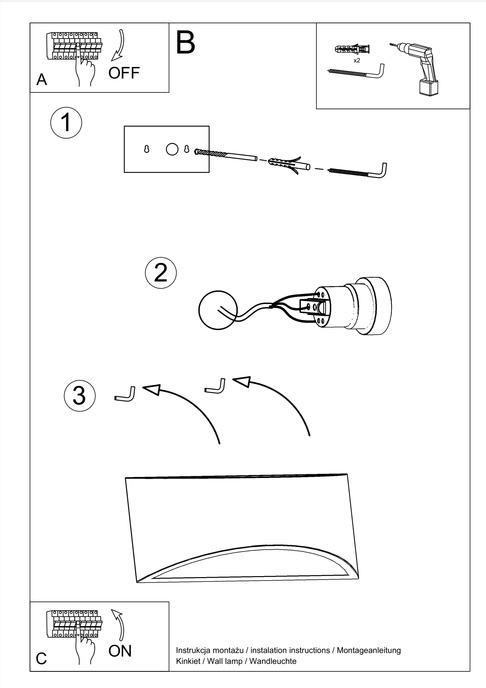 A
OFF
B
x2
1
2
3
C
ON
Instrukcja montażu / instalation instructions / Montageanleitung
Kinkiet / Wall lamp / Wandleuchte