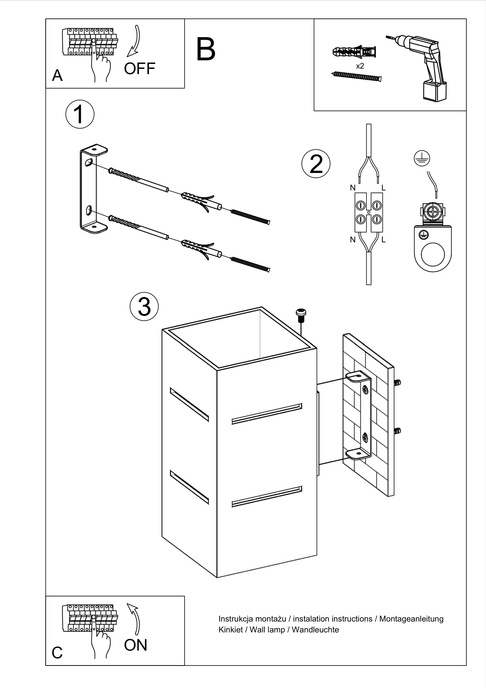 A
OFF
B
x2
1
2
N
L
N
L
3
C
ON
Instrukcja montażu / instalation instructions / Montageanleitung
Kinkiet / Wall lamp / Wandleuchte