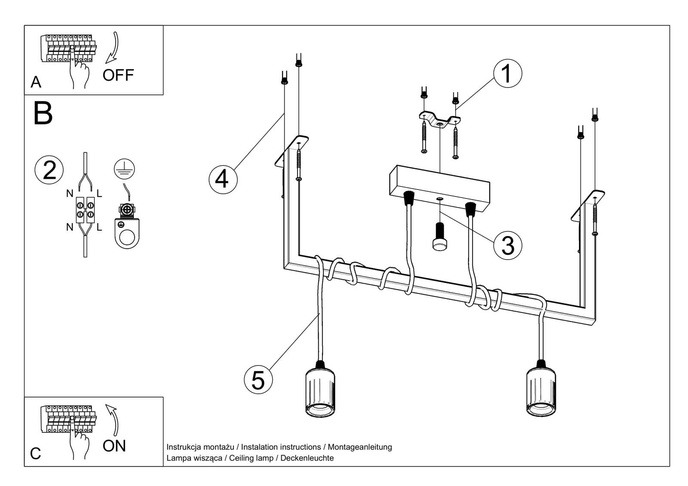 A
OFF
B
2
N
L
N
L
1
4
3
5
C
ON
Instrukcja montażu / Instalation instructions / Montageanleitung
Lampa wisząca / Ceiling lamp / Deckenleuchte