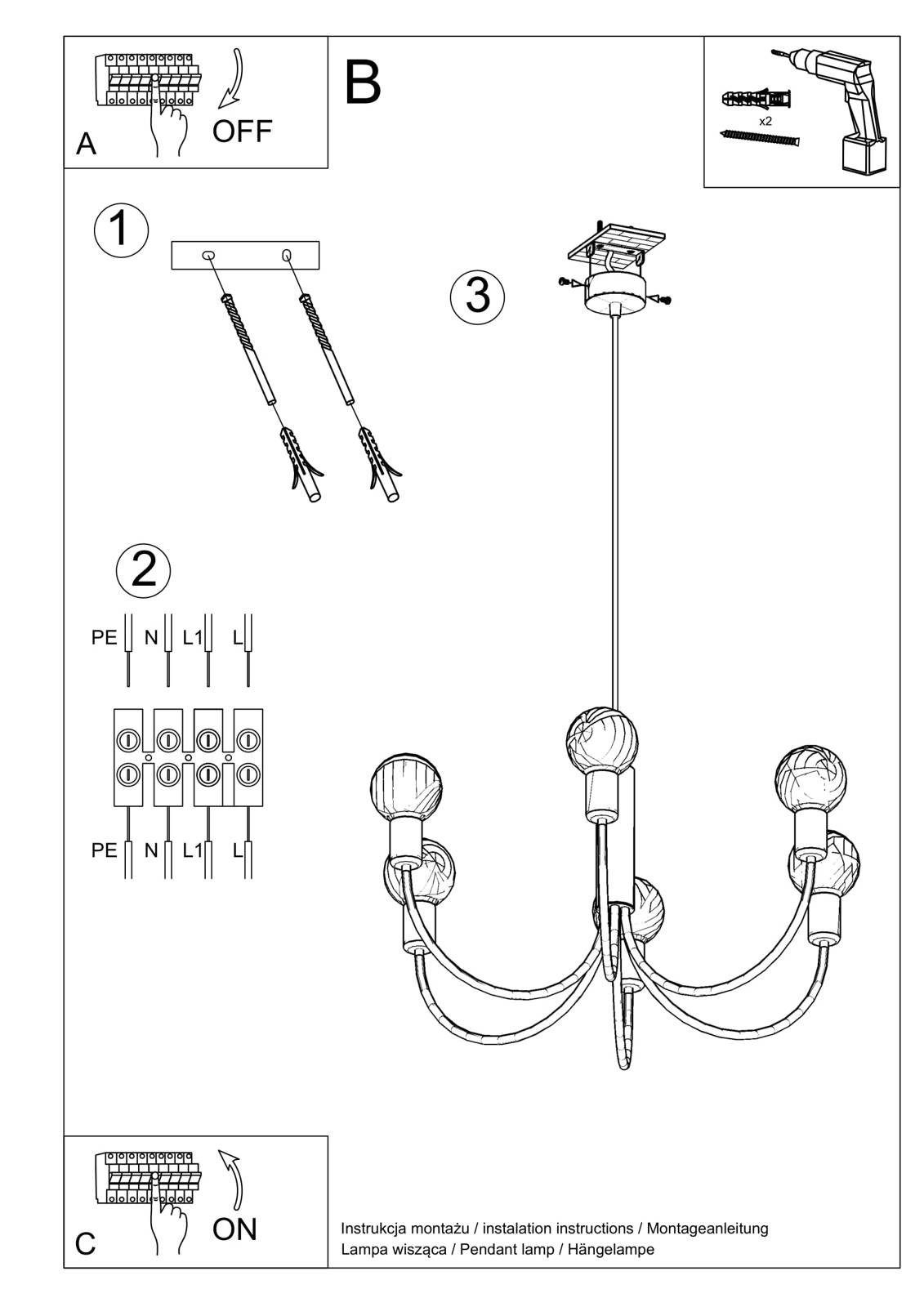 A

OFF

B

x2

1

3

2

PE N L1 L

PE N L1 L

C

ON

Instrukcja montażu / instalation instructions / Montageanleitung
Lampa wisząca / Pendant lamp / Hängelampe