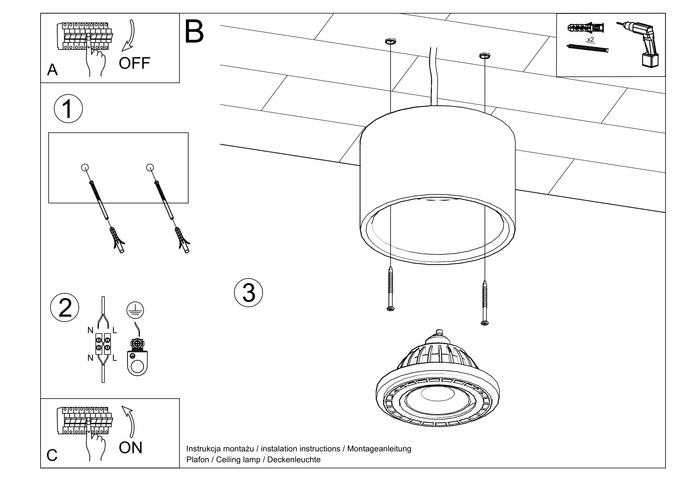 A
OFF
B
x2
1
2
N
L
N
L
3
C
ON
Instrukcja montażu / instalation instructions / Montageanleitung
Plafon / Ceiling lamp / Deckenleuchte