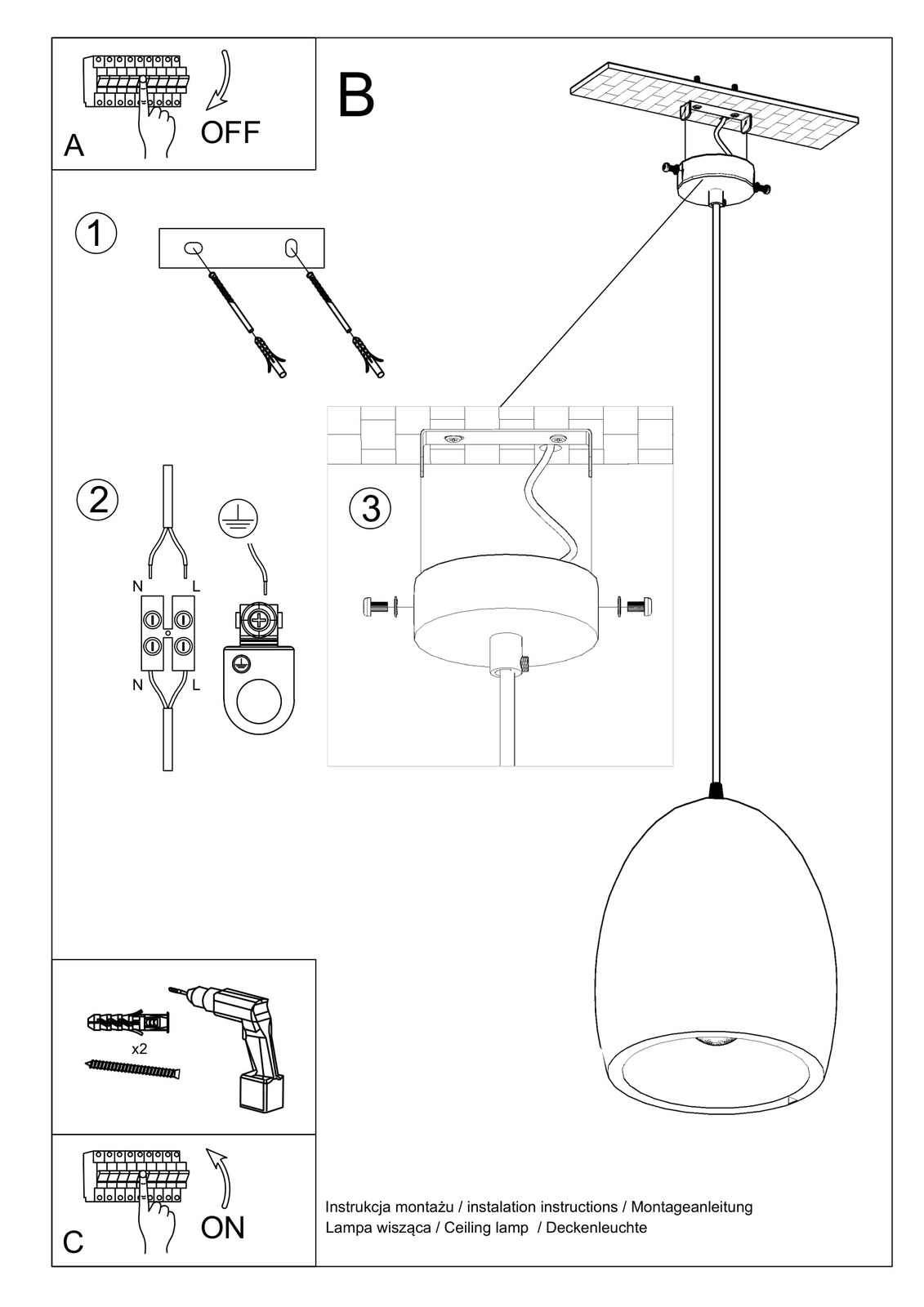 A

OFF

B

1

2

N L

N L

3

x2

C

ON

Instrukcja montażu / instalation instructions / Montageanleitung
Lampa wisząca / Ceiling lamp / Deckenleuchte