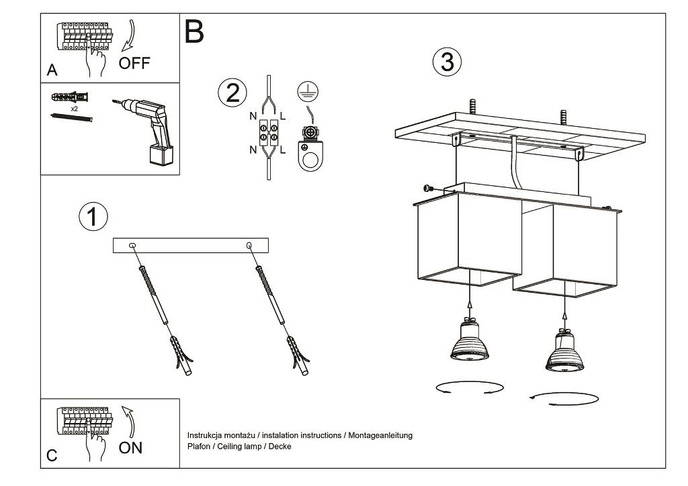 A
OFF

x2

B

2

N L
N L

3

1

C
ON

Instrukcja montażu / instalation instructions / Montageanleitung
Plafon / Ceiling lamp / Decke