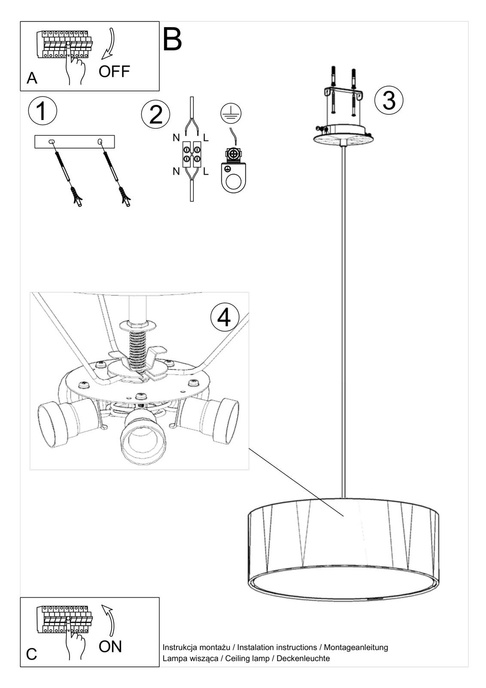 A
OFF
B
1
2
N
L
N
L
3
4
C
ON
Instrukcja montażu / Instalation instructions / Montageanleitung
Lampa wisząca / Ceiling lamp / Deckenleuchte