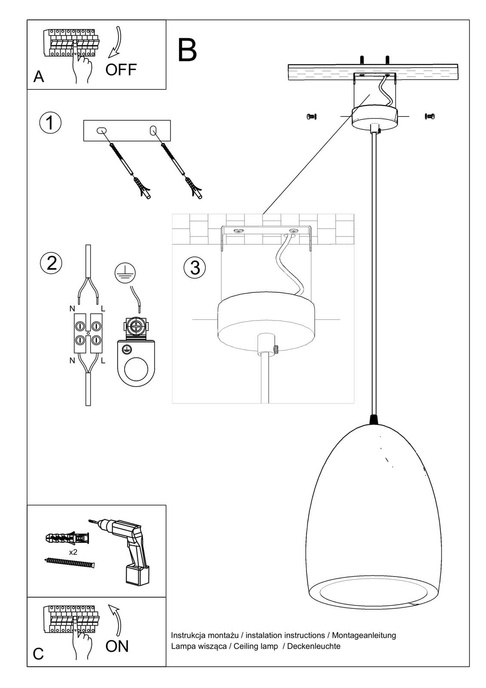 A
OFF
B
1
2
N
L
N
L
3
x2
C
ON
Instrukcja montażu / instalation instructions / Montageanleitung
Lampa wisząca / Ceiling lamp / Deckenleuchte