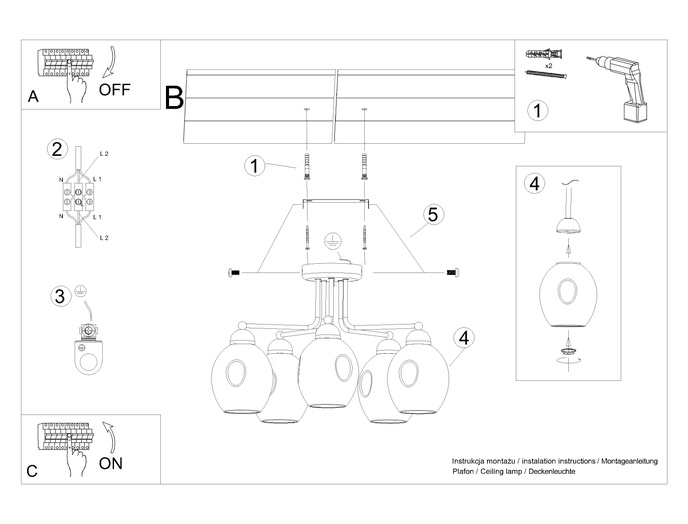 A
OFF

B

x2

1

2
L 2
N
L 1
N
L 1
L 2

3

1

5

4

4

C
ON

Instrukcja montażu / instalation instructions / Montageanleitung
Plafon / Ceiling lamp / Deckenleuchte