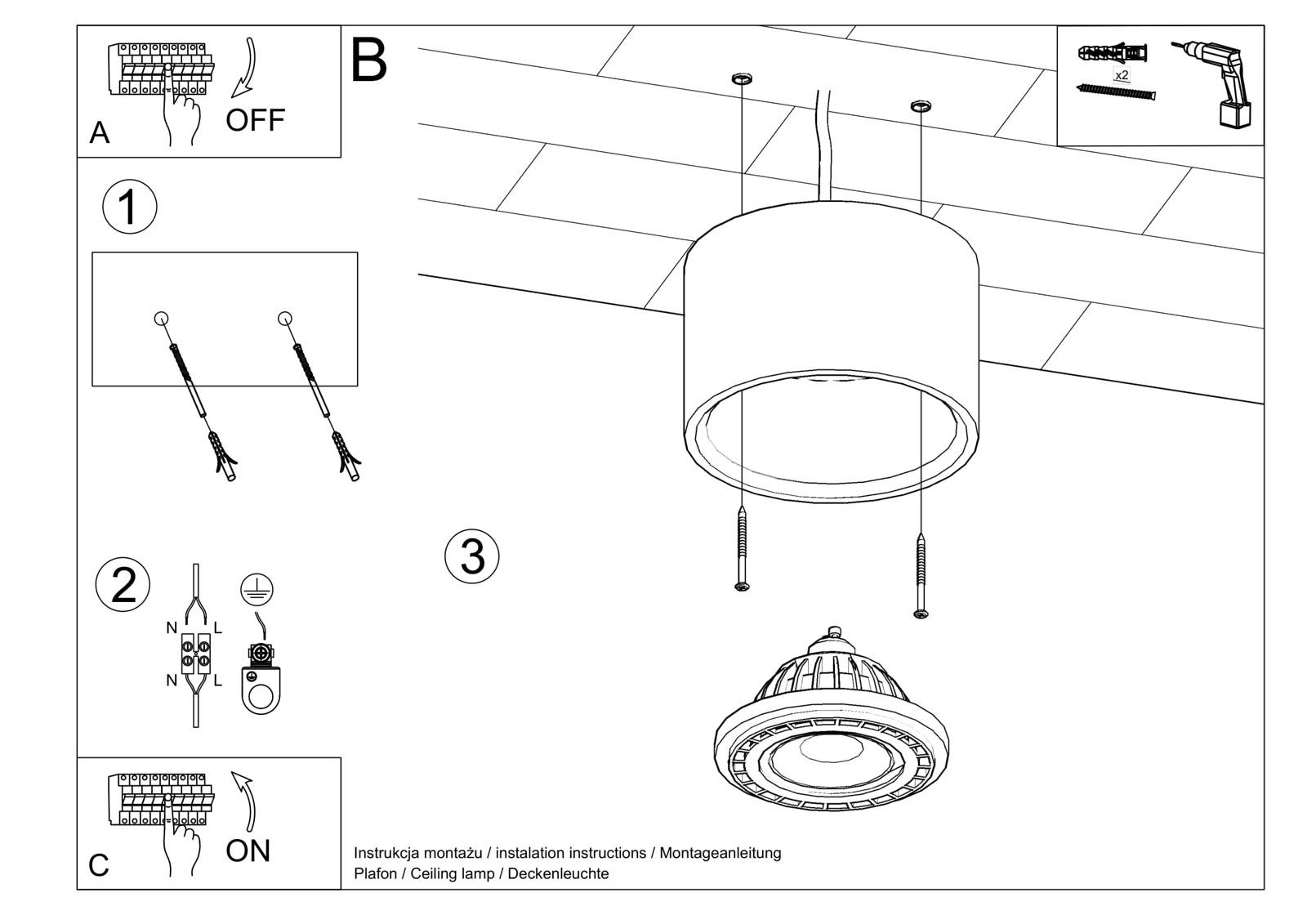 A

OFF

B

x2

1

2

N L

N L

3

C

ON

Instrukcja montażu / instalation instructions / Montageanleitung
Plafon / Ceiling lamp / Deckenleuchte