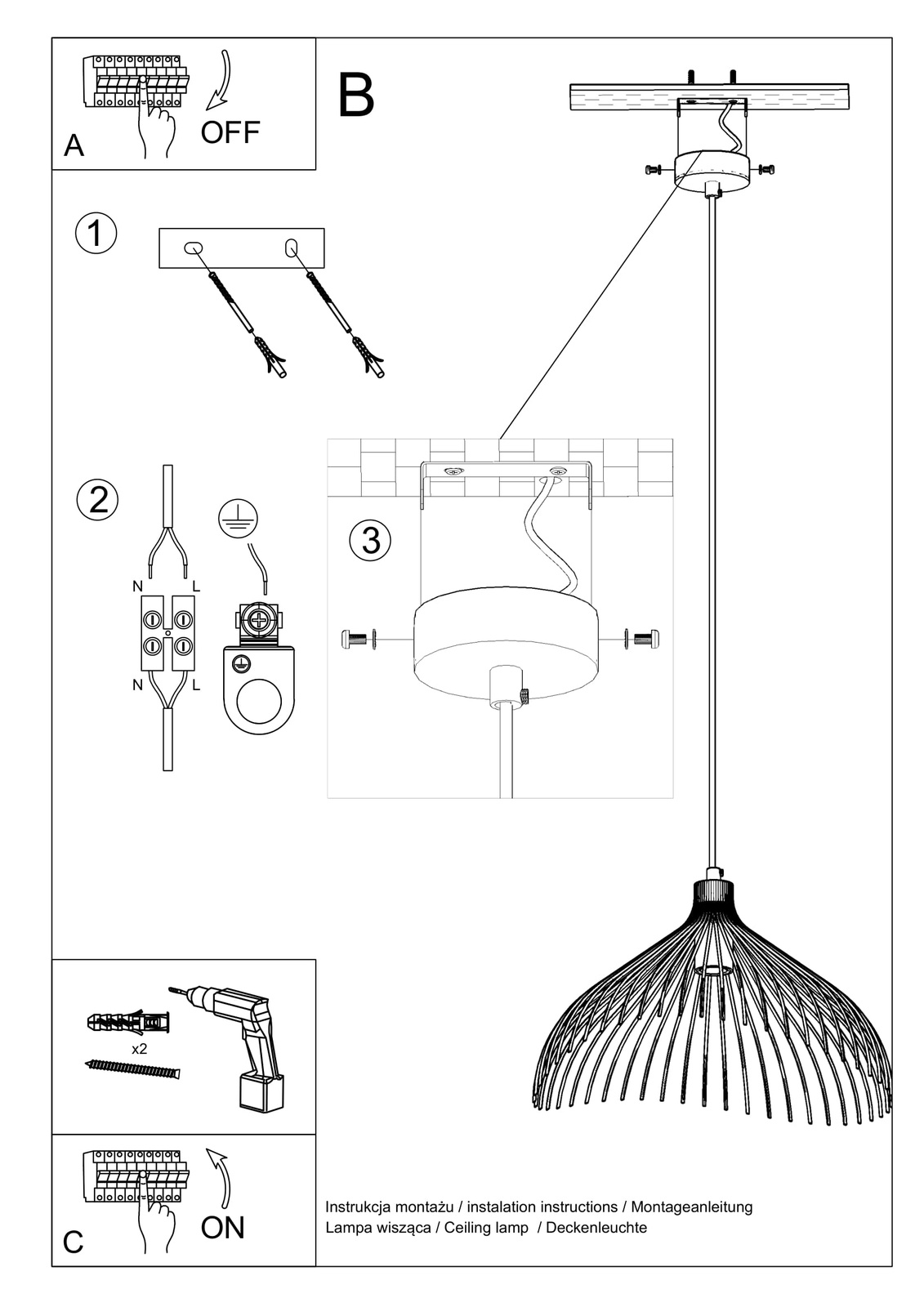 OFF
A

B

1

2

N L
N L

3

x2

ON
C

Instrukcja montażu / instalation instructions / Montageanleitung
Lampa wisząca / Ceiling lamp / Deckenleuchte