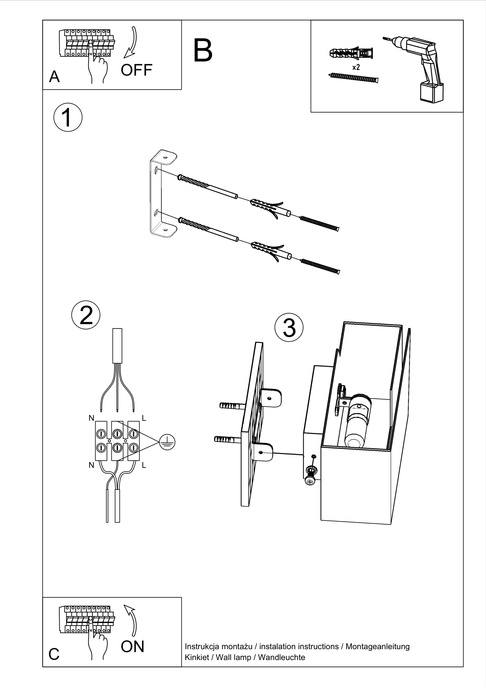 A
OFF

B

x2

1

2

N
L
N
L

3

C
ON

Instrukcja montażu / instalation instructions / Montageanleitung
Kinkiet / Wall lamp / Wandleuchte