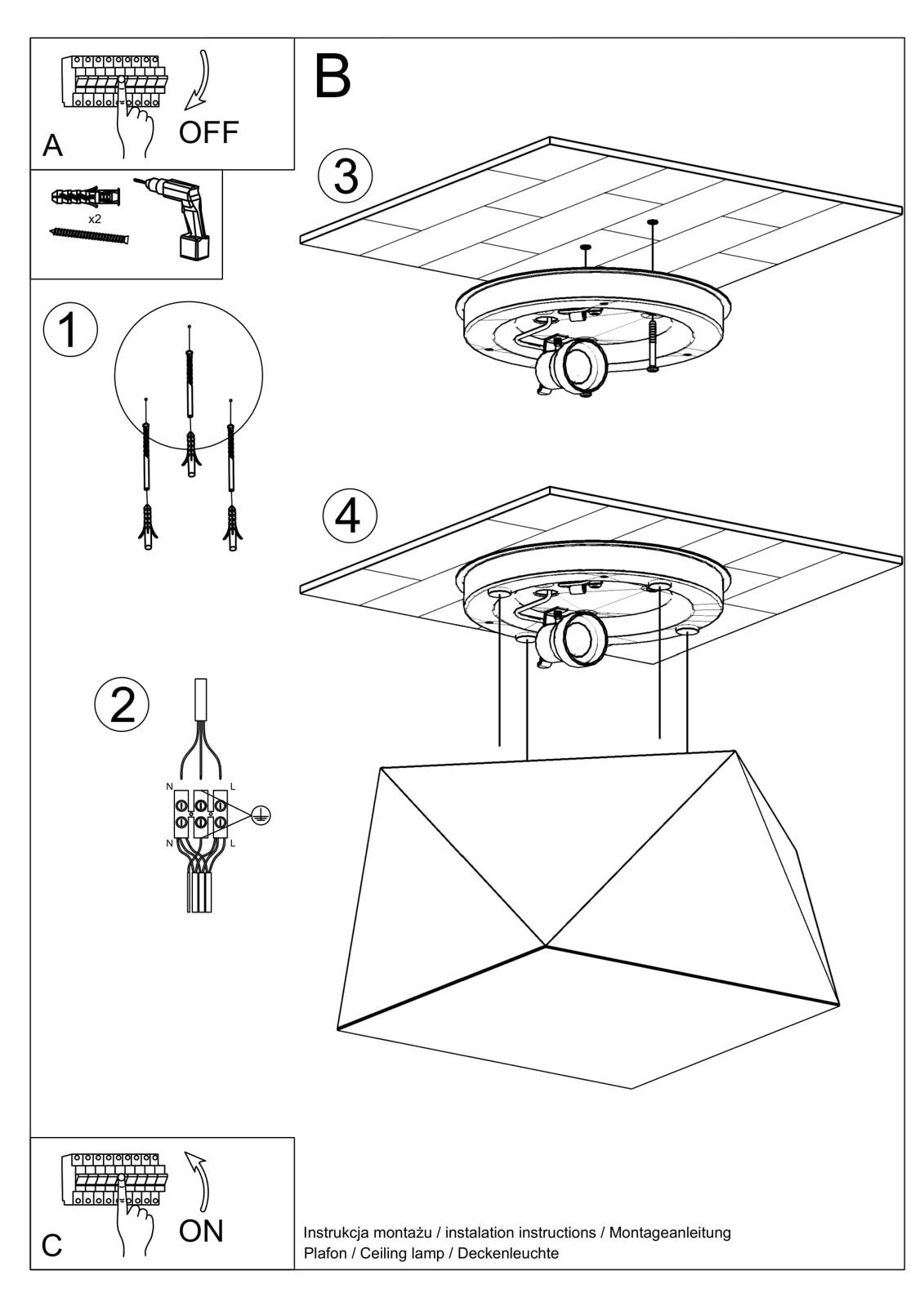 A
OFF

x2

1

2

N
L
N
L

B

3

4

C
ON

Instrukcja montażu / instalation instructions / Montageanleitung
Plafon / Ceiling lamp / Deckenleuchte