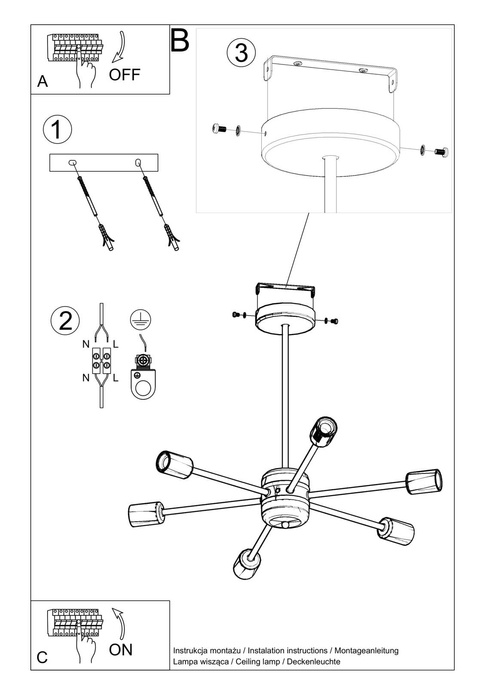 A
OFF

B

3

1

2

N L
N L

C
ON

Instrukcja montażu / Instalation instructions / Montageanleitung
Lampa wisząca / Ceiling lamp / Deckenleuchte