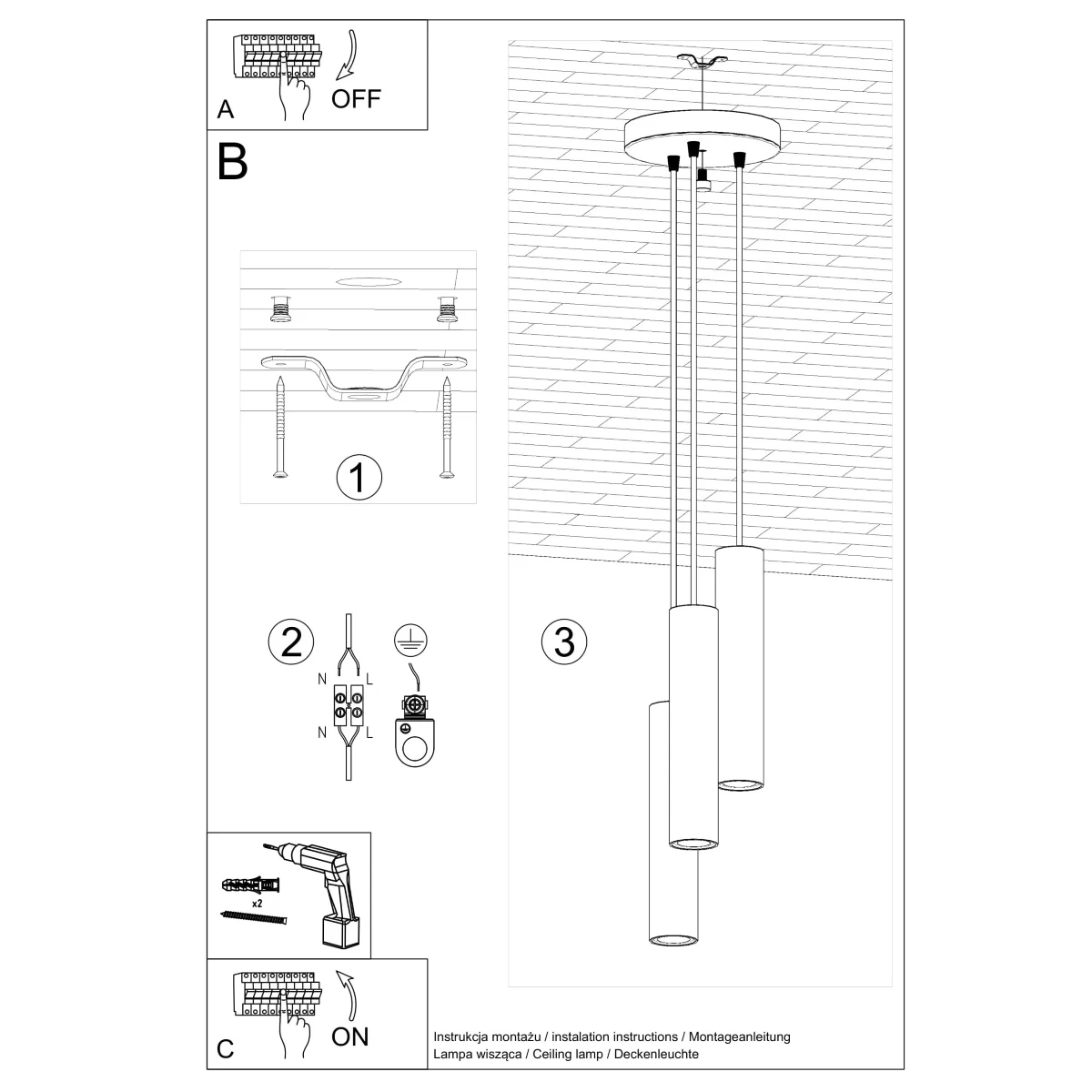 A
OFF

B

1

2
N
L
N
L

3

x2

C
ON

Instrukcja montażu / instalation instructions / Montageanleitung
Lampa wisząca / Ceiling lamp / Deckenleuchte