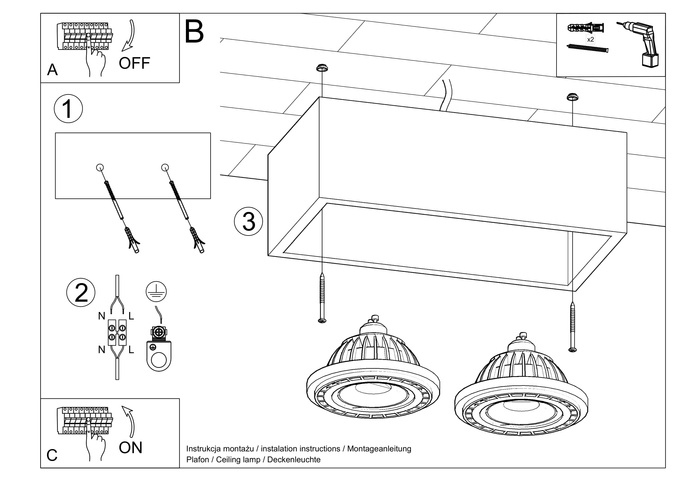 A
OFF

B

x2

1

2

N L

N L

3

C
ON

Instrukcja montażu / instalation instructions / Montageanleitung
Plafon / Ceiling lamp / Deckenleuchte