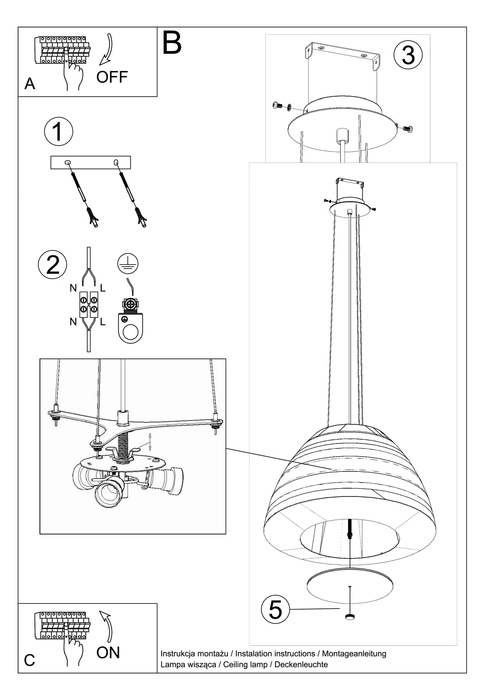 A
OFF

B

3

1

2

N L

N L

5

C
ON

Instrukcja montażu / Instalation instructions / Montageanleitung
Lampa wisząca / Ceiling lamp / Deckenleuchte