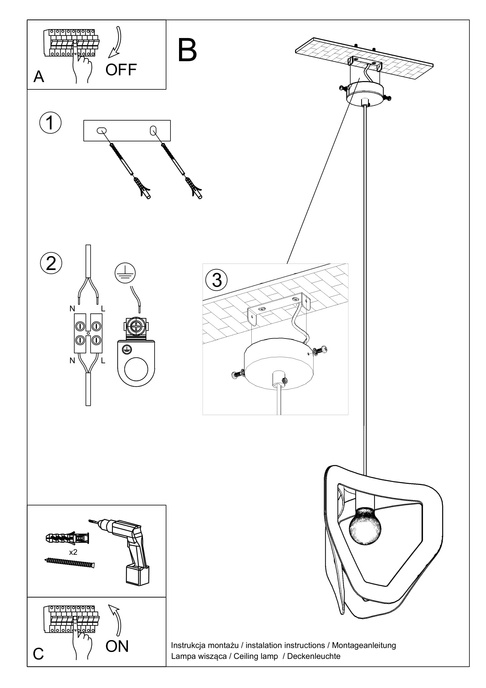 A
OFF

B

1

2

N L

N L

3

x2

C
ON

Instrukcja montażu / instalation instructions / Montageanleitung
Lampa wisząca / Ceiling lamp / Deckenleuchte