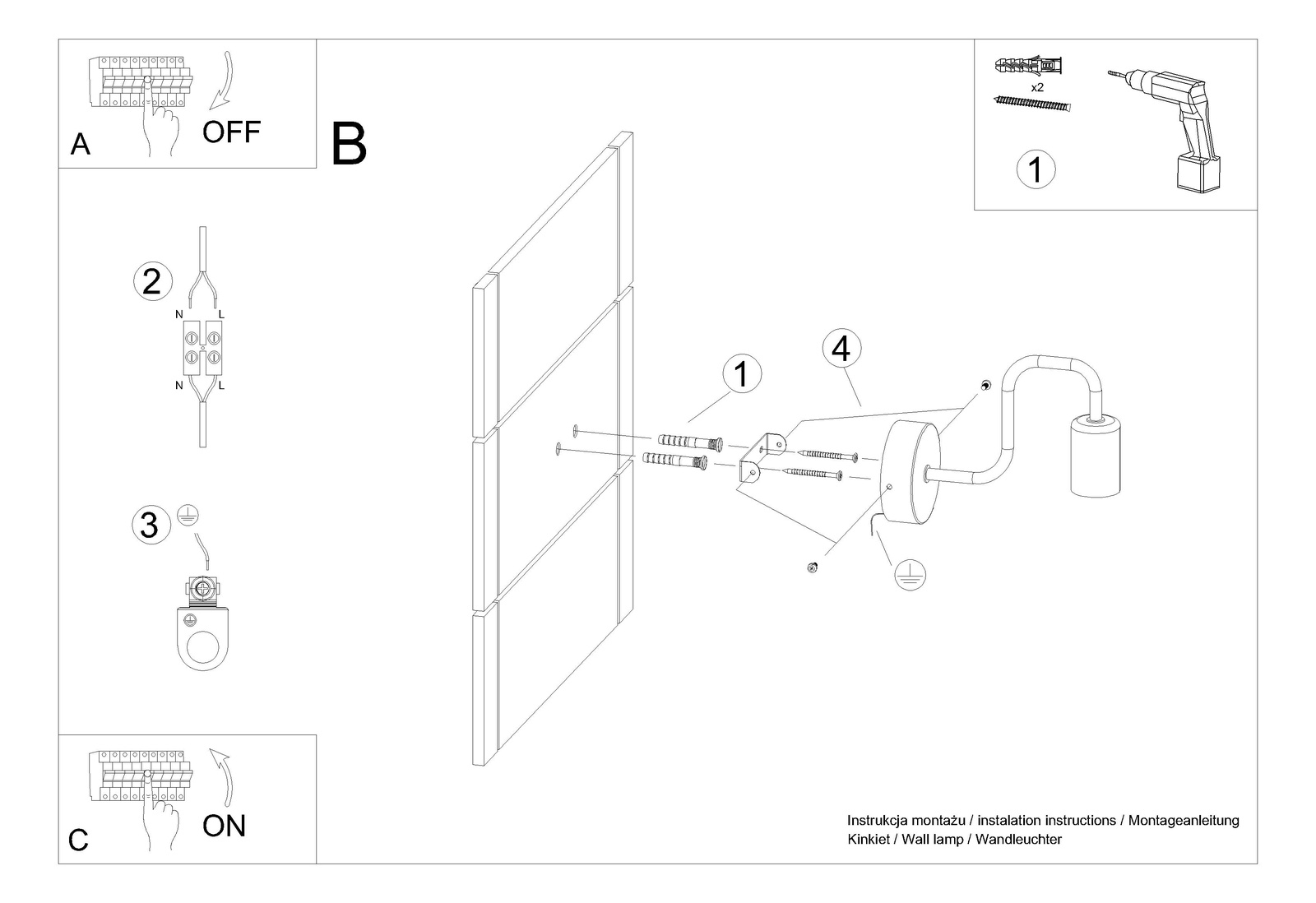 A
OFF

B

x2
1

2
N
L
N
L

3

1
4

C
ON

Instrukcja montażu / instalation instructions / Montageanleitung
Kinkiet / Wall lamp / Wandleuchter