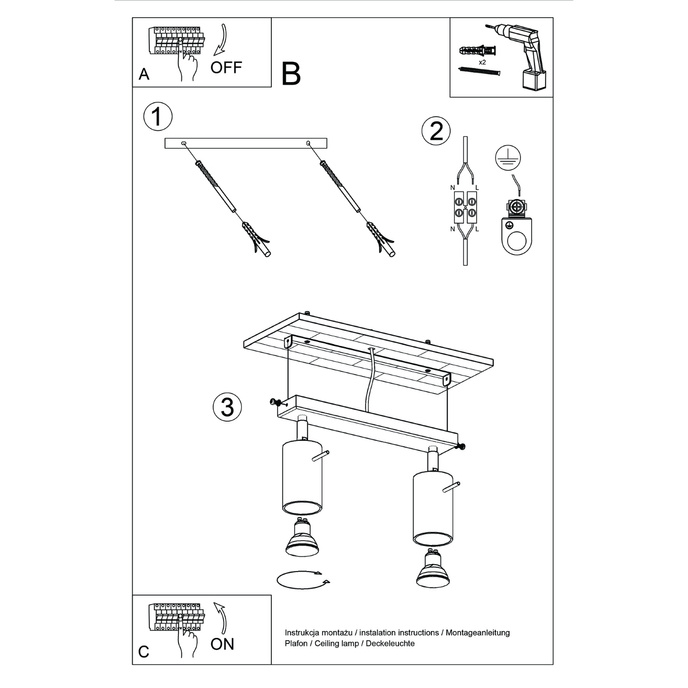 A
OFF

B

x2

1

2

N
L
N
L

3

C
ON

Instrukcja montażu / instalation instructions / Montageanleitung
Plafon / Ceiling lamp / Deckeleuchte