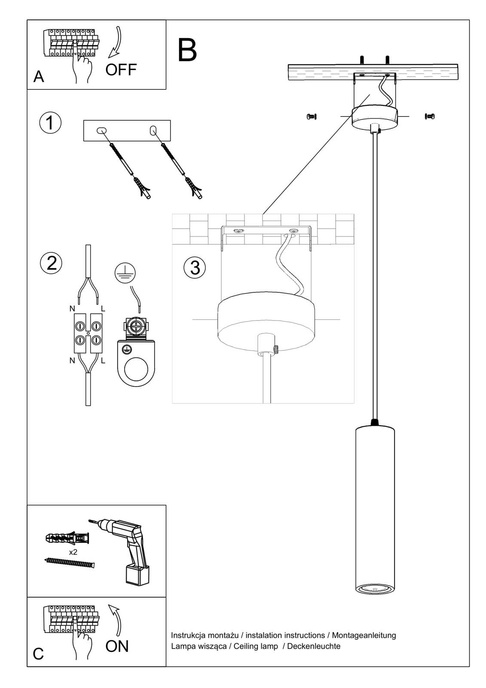 A
OFF
B
1
2
N
L
N
L
3
x2
C
ON
Instrukcja montażu / instalation instructions / Montageanleitung
Lampa wisząca / Ceiling lamp / Deckenleuchte