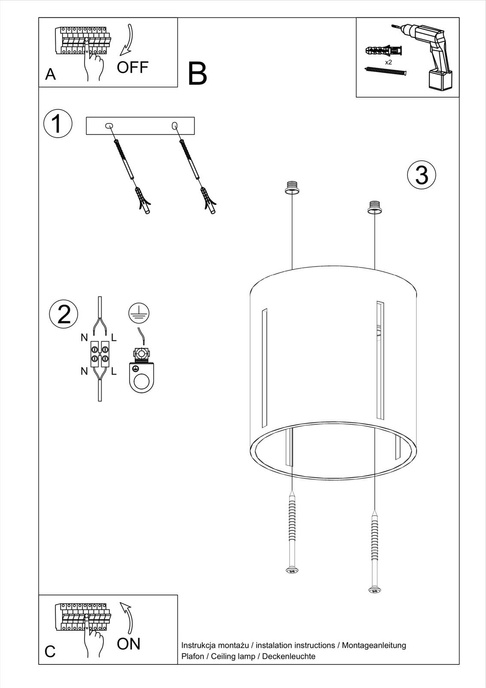 A
OFF
B
x2
1
3
2
N L
N L
C
ON
Instrukcja montażu / instalation instructions / Montageanleitung
Plafon / Ceiling lamp / Deckenleuchte