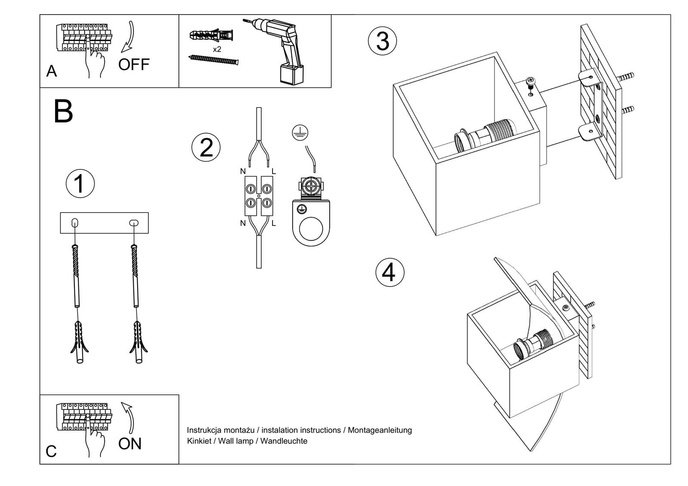 A
OFF

x2

B

1

2

N L
N L

3

4

C
ON

Instrukcja montażu / instalation instructions / Montageanleitung
Kinkiet / Wall lamp / Wandleuchte