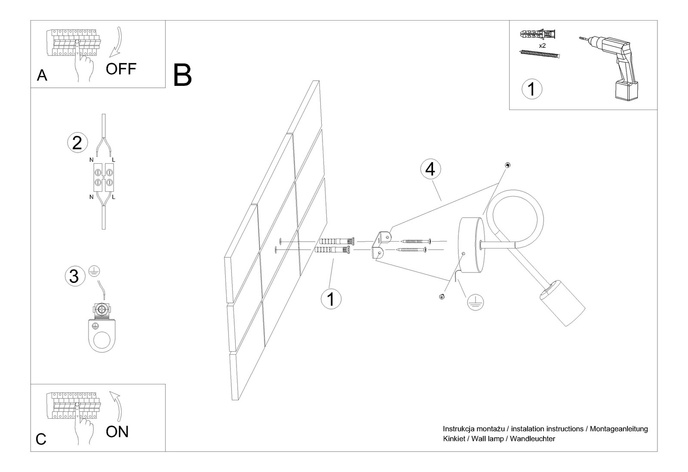 A
OFF

B

x2

1

2

N L

N L

3

4

1

C
ON

Instrukcja montażu / instalation instructions / Montageanleitung
Kinkiet / Wall lamp / Wandleuchter