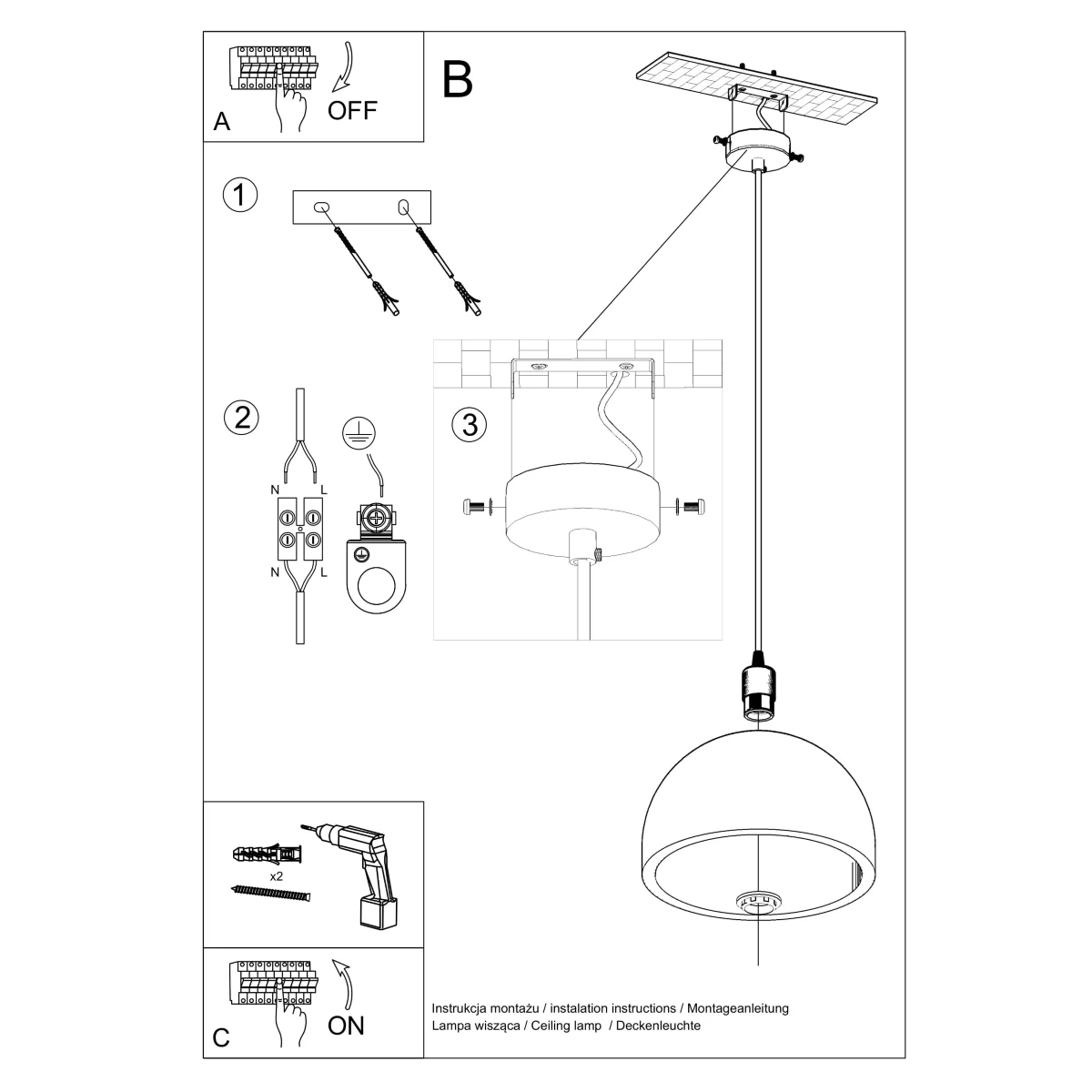 A
OFF

B

1

2

N L
N L

3

x2

C
ON

Instrukcja montażu / instalation instructions / Montageanleitung
Lampa wisząca / Ceiling lamp / Deckenleuchte