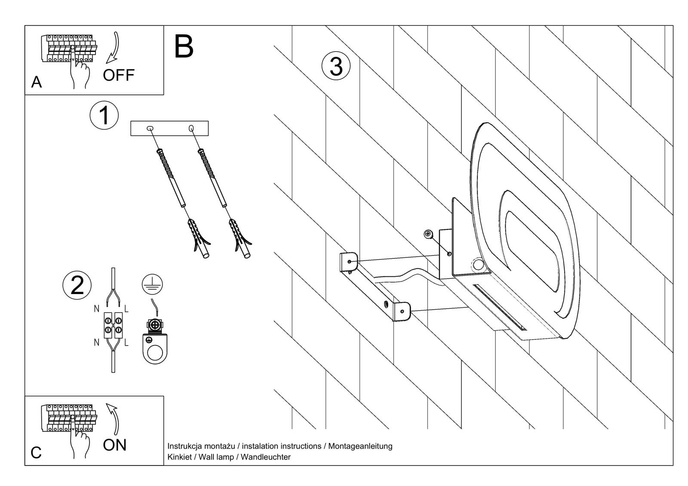 A
OFF
B
1
2
N
L
N
L
3
C
ON
Instrukcja montażu / instalation instructions / Montageanleitung
Kinkiet / Wall lamp / Wandleuchter