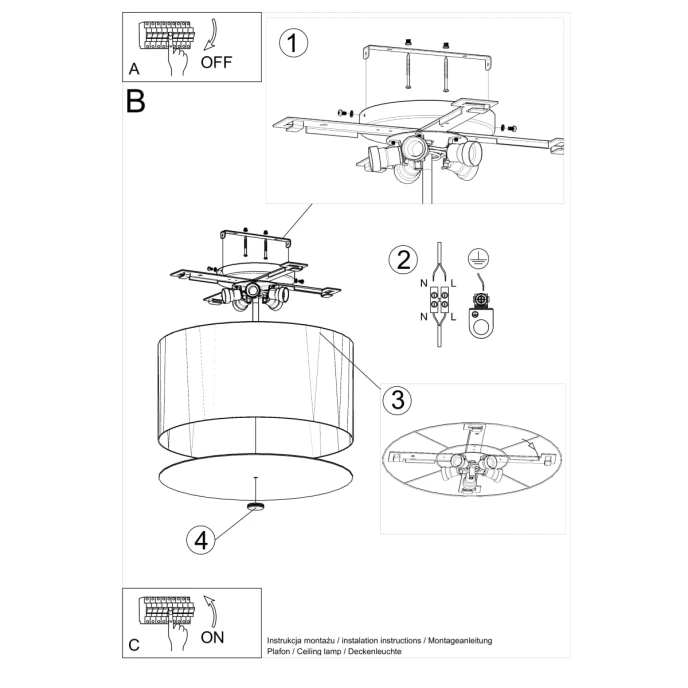 A
OFF

B

1

2
N L
N L

3

4

C
ON

Instrukcja montażu / instalation instructions / Montageanleitung
Plafon / Ceiling lamp / Deckenleuchte