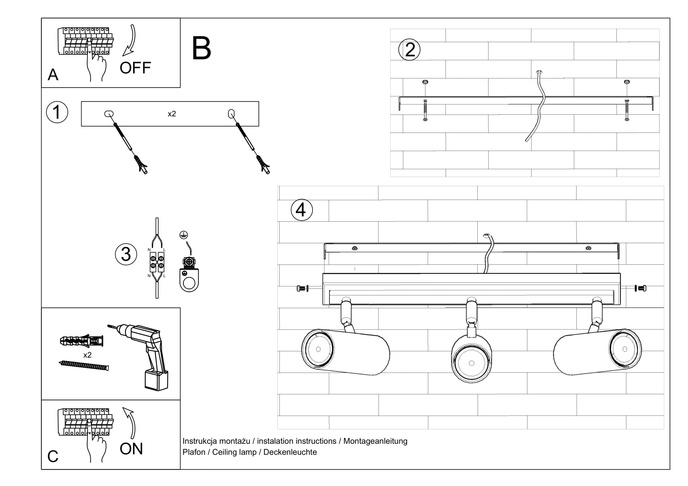 A
OFF

B

1
x2

2

3

4

x2

C
ON

Instrukcja montażu / instalation instructions / Montageanleitung
Plafon / Ceiling lamp / Deckenleuchte