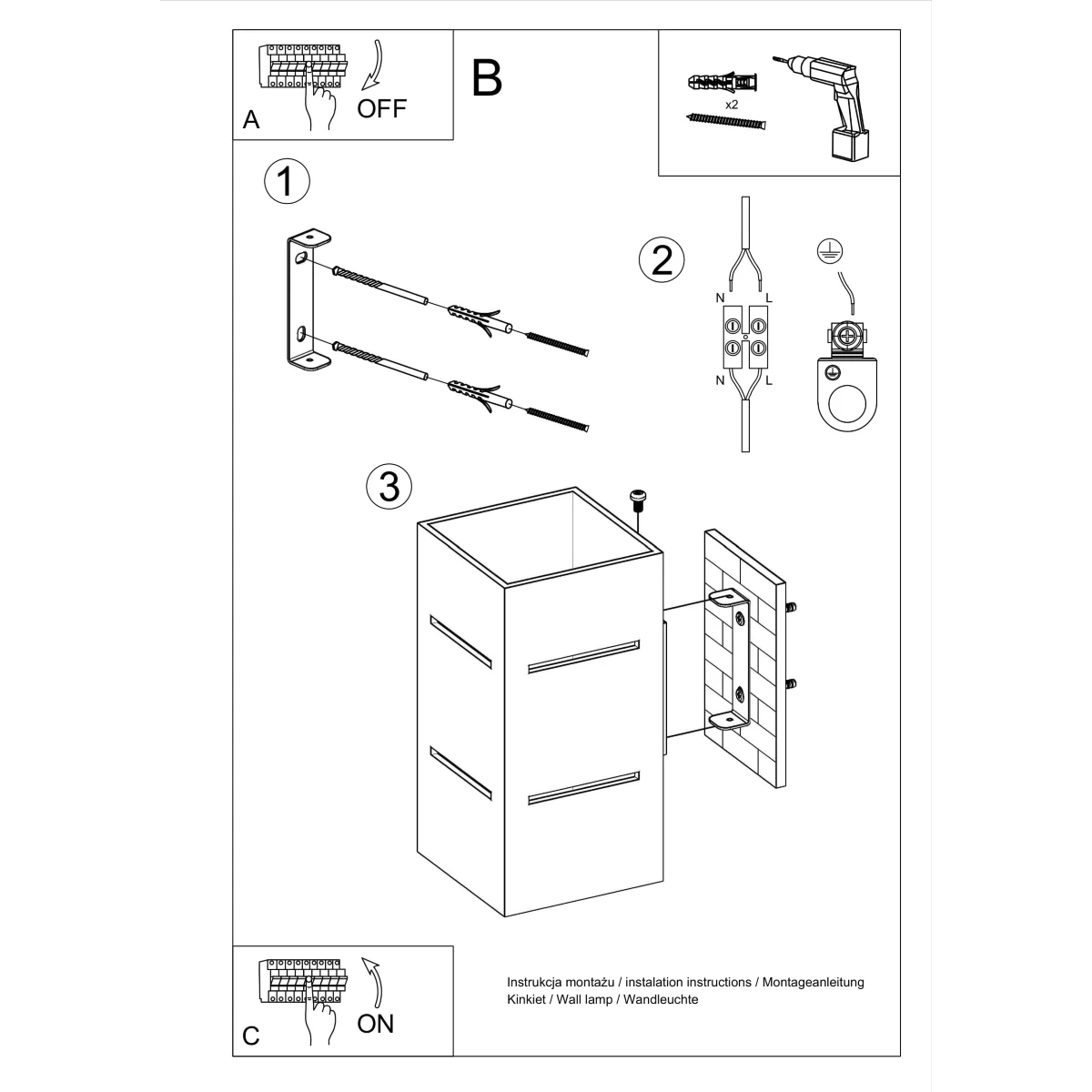 A
OFF

B

x2

1

2

N
L
N
L

3

C
ON

Instrukcja montażu / instalation instructions / Montageanleitung
Kinkiet / Wall lamp / Wandleuchte