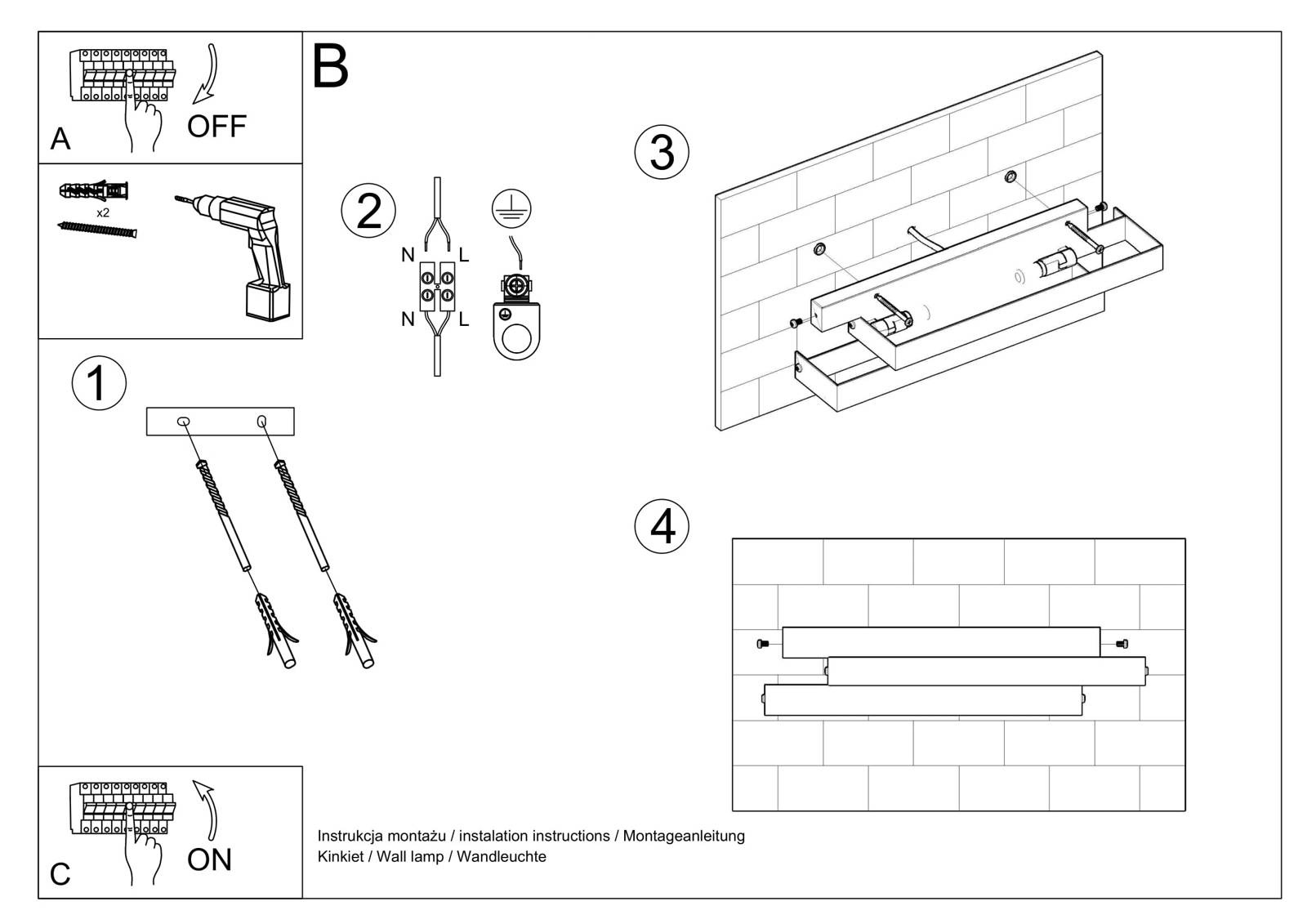 A

OFF

x2

B

1

2

N L

N L

3

4

C

ON

Instrukcja montażu / instalation instructions / Montageanleitung
Kinkiet / Wall lamp / Wandleuchte