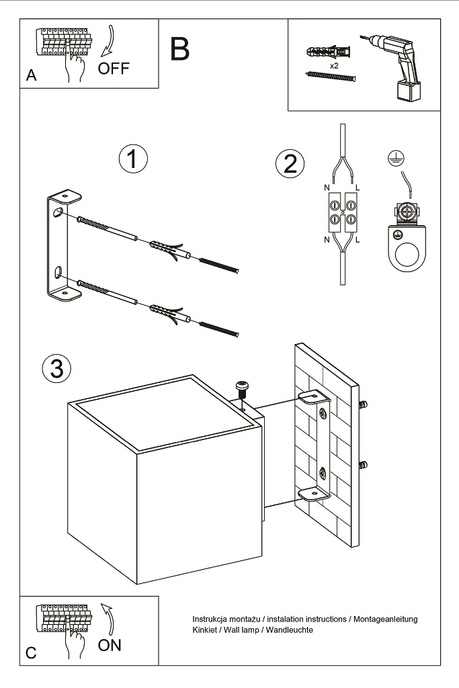 A
OFF

B

x2

1

2

N
L
N
L

3

C
ON

Instrukcja montażu / instalation instructions / Montageanleitung
Kinkiet / Wall lamp / Wandleuchte