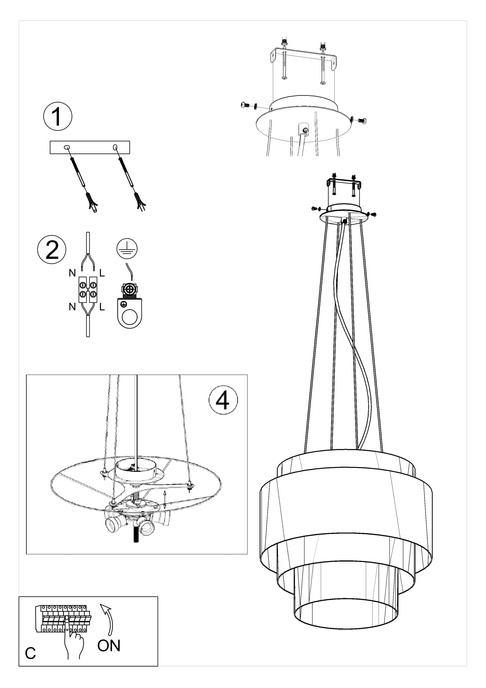 1

2

N L

N L

4

C

ON