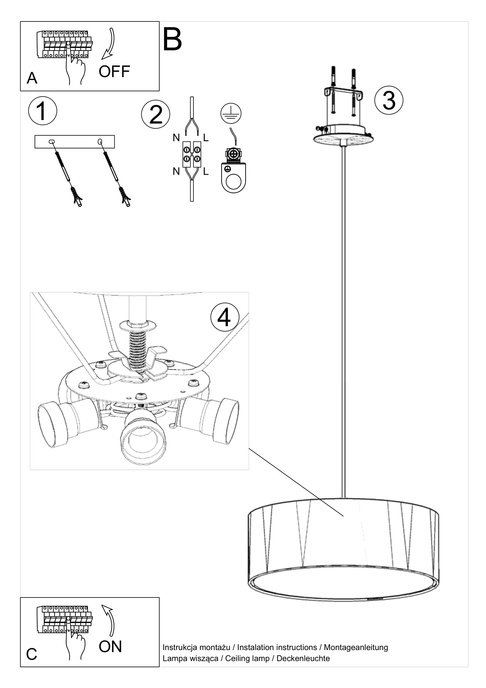 A
OFF
B
1
2
N
L
N
L
3
4
C
ON
Instrukcja montażu / Instalation instructions / Montageanleitung
Lampa wisząca / Ceiling lamp / Deckenleuchte