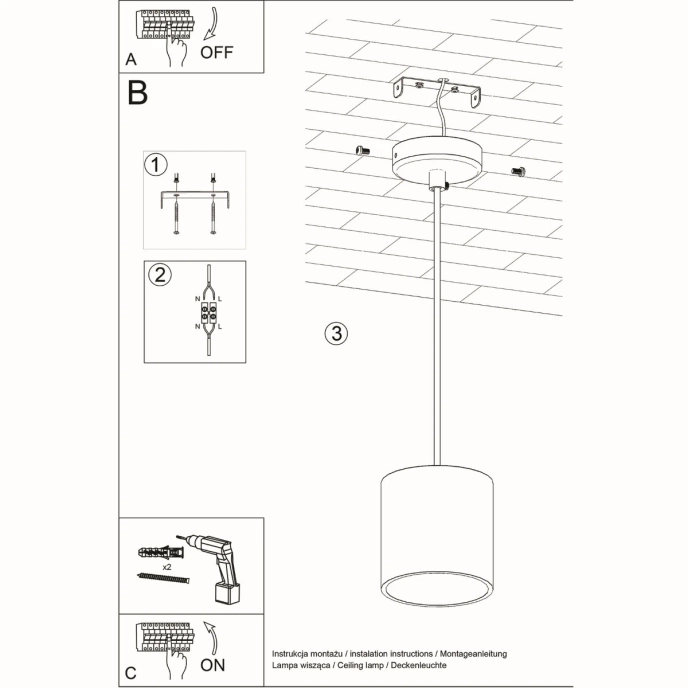 A
OFF

B

1

2
N L
N L

3

x2

C
ON

Instrukcja montażu / instalation instructions / Montageanleitung
Lampa wisząca / Ceiling lamp / Deckenleuchte