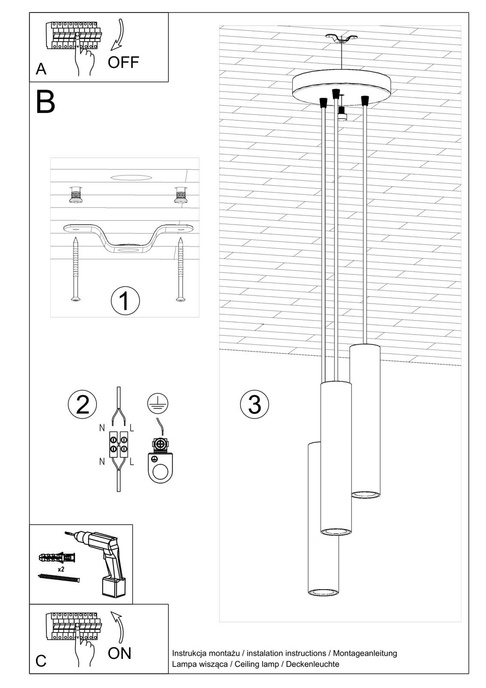 A
OFF

B

1

2
N L
N L

3

x2

C
ON

Instrukcja montażu / instalation instructions / Montageanleitung
Lampa wisząca / Ceiling lamp / Deckenleuchte