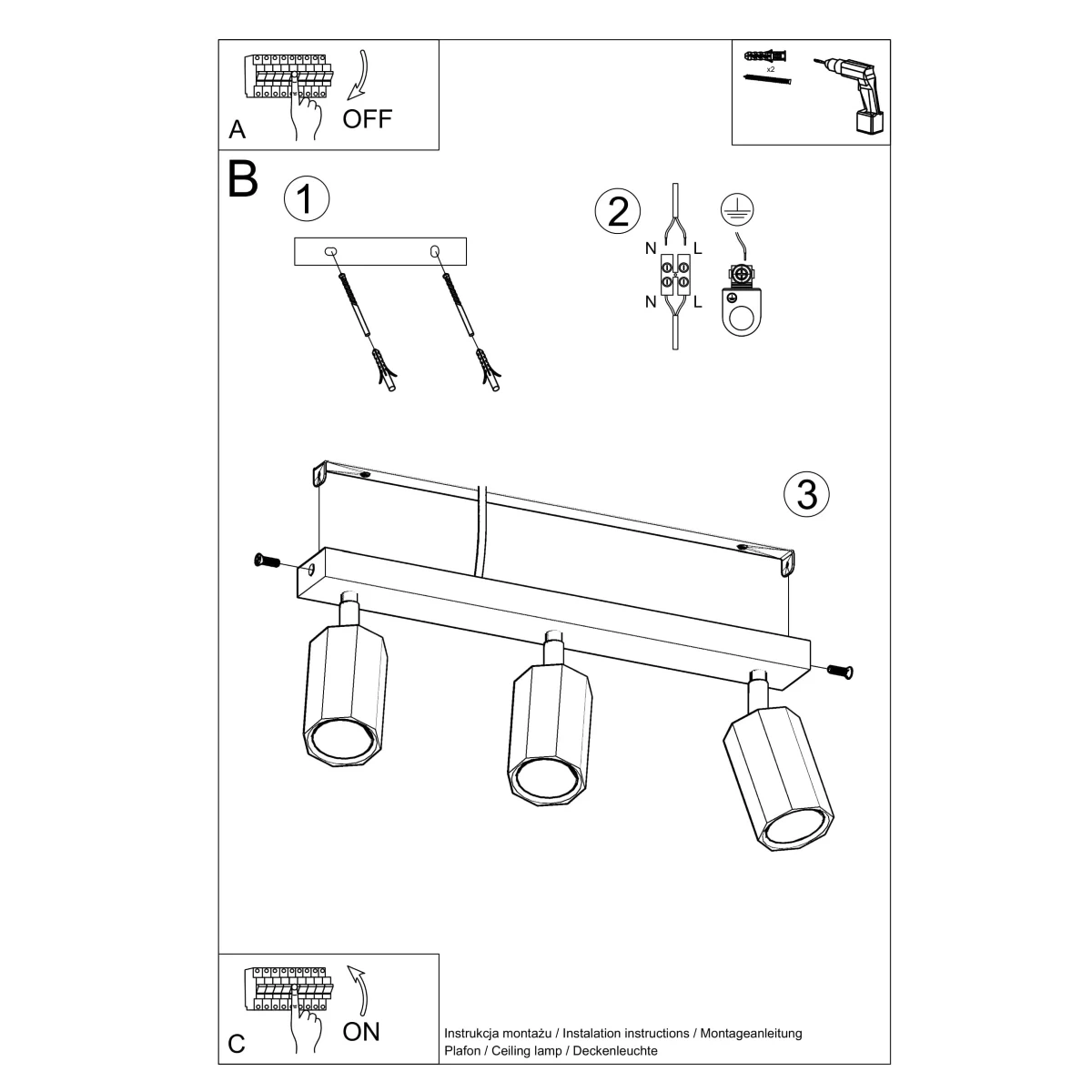 A

OFF

x2

B

1

2

N L

N L

3

C

ON

Instrukcja montażu / Instalation instructions / Montageanleitung
Plafon / Ceiling lamp / Deckenleuchte