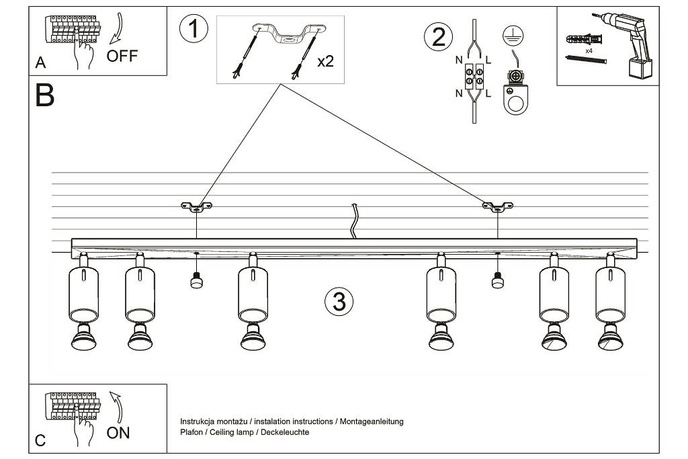 A
OFF

1
x2

2
N L
N L

x4

B

3

C
ON

Instrukcja montażu / instalation instructions / Montageanleitung
Plafon / Ceiling lamp / Deckeleuchte