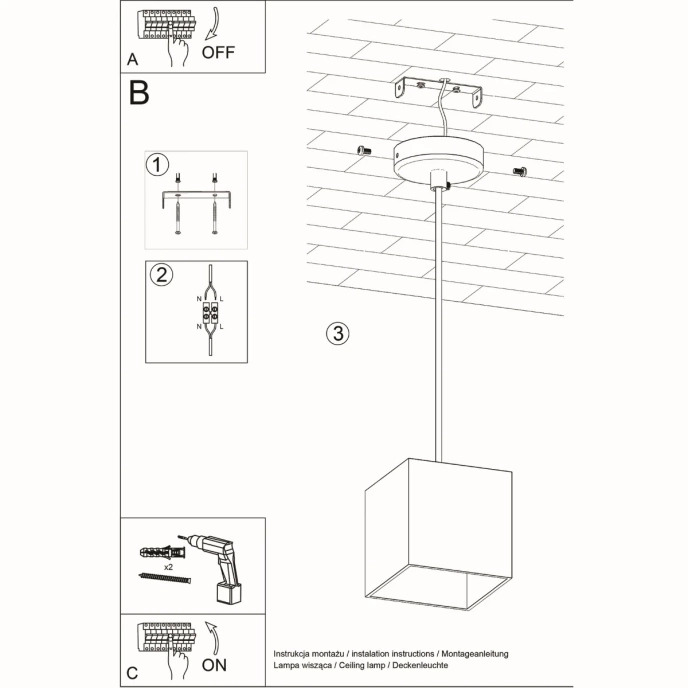 A
OFF

B

1

2
N L
N L

3

x2

C
ON

Instrukcja montażu / instalation instructions / Montageanleitung
Lampa wisząca / Ceiling lamp / Deckenleuchte