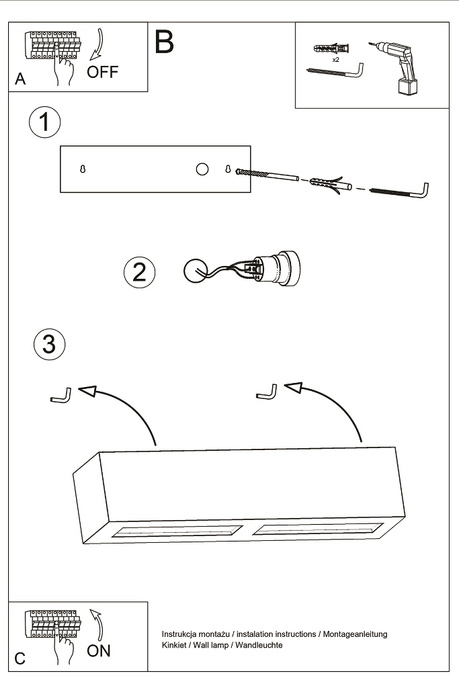 A
OFF
B
x2
1
2
3
C
ON
Instrukcja montażu / instalation instructions / Montageanleitung
Kinkiet / Wall lamp / Wandleuchte