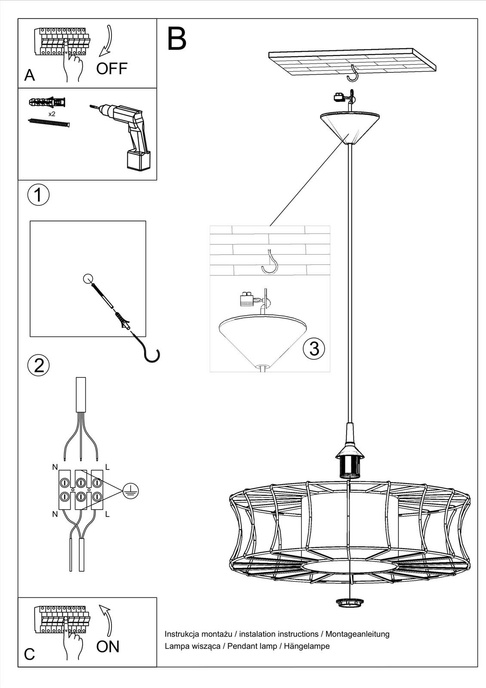 A
OFF

x2

B

1

2

N
L
N
L

3

C
ON

Instrukcja montażu / instalation instructions / Montageanleitung
Lampa wisząca / Pendant lamp / Hängelampe