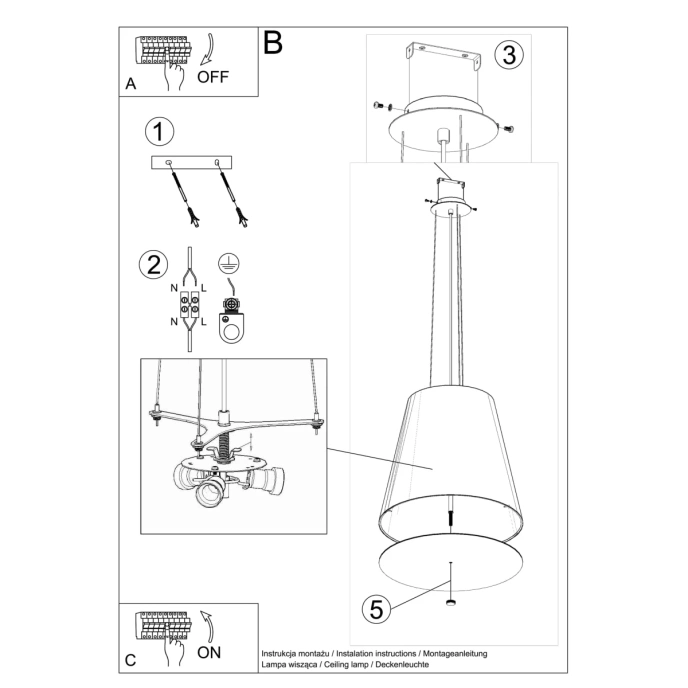 A
OFF

B

3

1

2

N L
N L

5

C
ON

Instrukcja montażu / Instalation instructions / Montageanleitung
Lampa wisząca / Ceiling lamp / Deckenleuchte