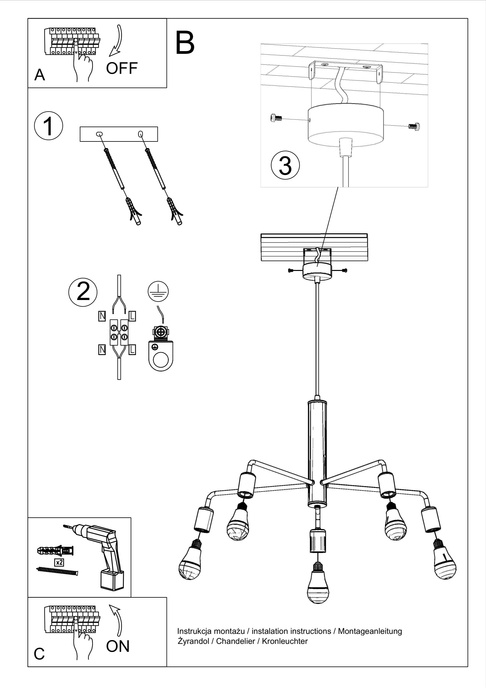 A
OFF

B

1

2

N
L
N
L

3

x2

C
ON

Instrukcja montażu / instalation instructions / Montageanleitung
Żyrandol / Chandelier / Kronleuchter