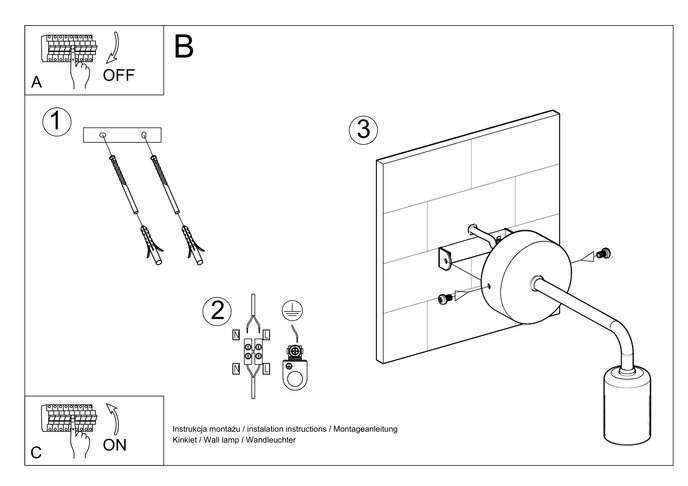 A
OFF

B

1

2

N L
N L

3

C
ON

Instrukcja montażu / instalation instructions / Montageanleitung
Kinkiet / Wall lamp / Wandleuchter