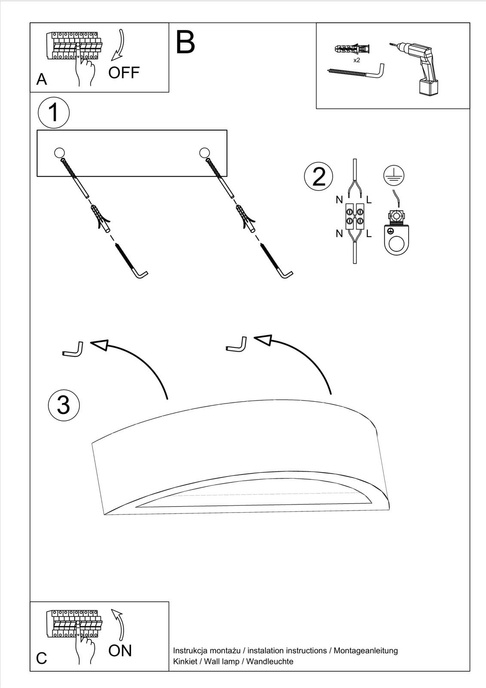 A OFF

B

x2

1

2

N L

N L

3

C ON

Instrukcja montażu / instalation instructions / Montageanleitung
Kinkiet / Wall lamp / Wandleuchte